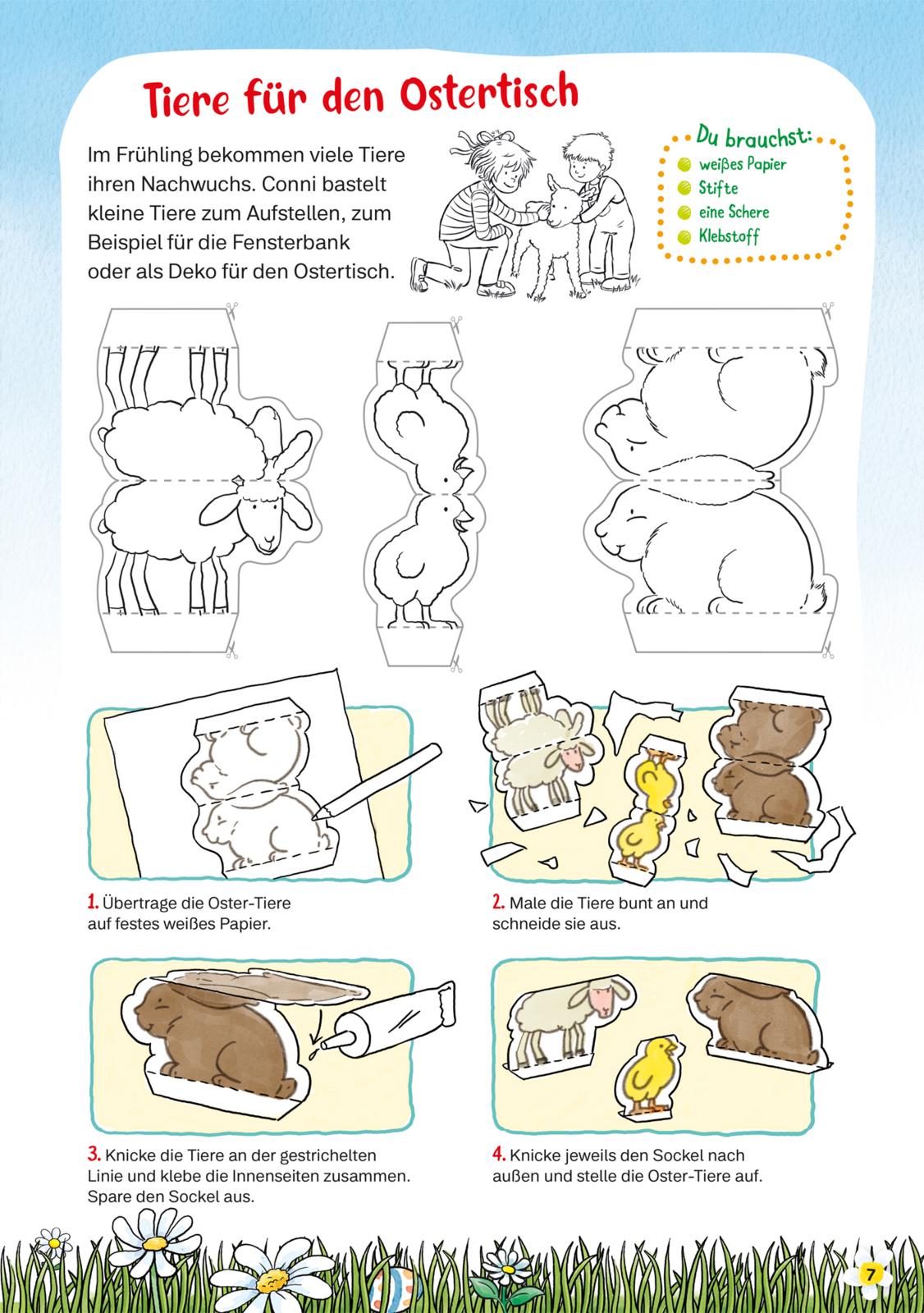 Tiere für den Ostertisch

Im Frühling bekommen viele Tiere ihren Nachwuchs. Conni bastelt kleine Tiere zum Aufstellen, zum Beispiel für die Fensterbank oder als Deko für den Ostertisch.

Du brauchst:
weißes Papier
Stifte
eine Schere
Klebstoff

1. Übertrage die Oster-Tiere auf festes weißes Papier.

2. Male die Tiere bunt an und schneide sie aus.

3. Knicke die Tiere an der gestrichelten Linie und klebe die Innenseiten zusammen. Spare den Sockel aus.

4. Knicke jeweils den Sockel nach außen und stelle die Oster-Tiere auf.

7