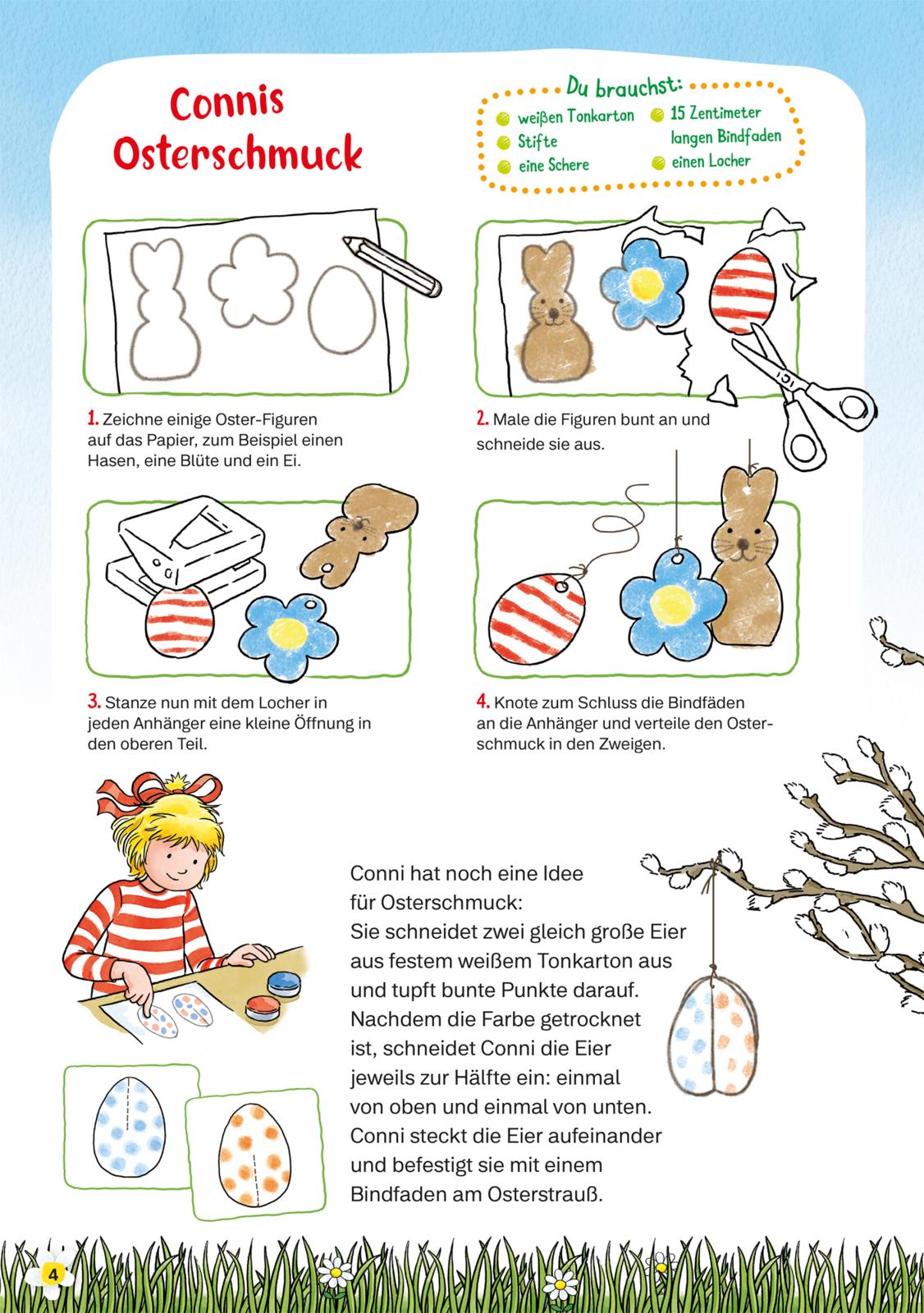 Connis Osterschmuck

Du brauchst:
weißen Tonkarton
Stifte
eine Schere
15 Zentimeter langen Bindfaden
einen Locher

1. Zeichne einige Oster-Figuren auf das Papier, zum Beispiel einen Hasen, eine Blüte und ein Ei.

2. Male die Figuren bunt an und schneide sie aus.

3. Stanze nun mit dem Locher in jeden Anhänger eine kleine Öffnung in den oberen Teil.

4. Knote zum Schluss die Bindfäden an die Anhänger und verteile den Osterschmuck in den Zweigen.

Conni hat noch eine Idee für Osterschmuck:
Sie schneidet zwei gleich große Eier aus festem weißem Tonkarton aus und tupft bunte Punkte darauf. Nachdem die Farbe getrocknet ist, schneidet Conni die Eier jeweils zur Hälfte ein: einmal von oben und einmal von unten. Conni steckt die Eier aufeinander und befestigt sie mit einem Bindfaden am Osterstrauß.

4