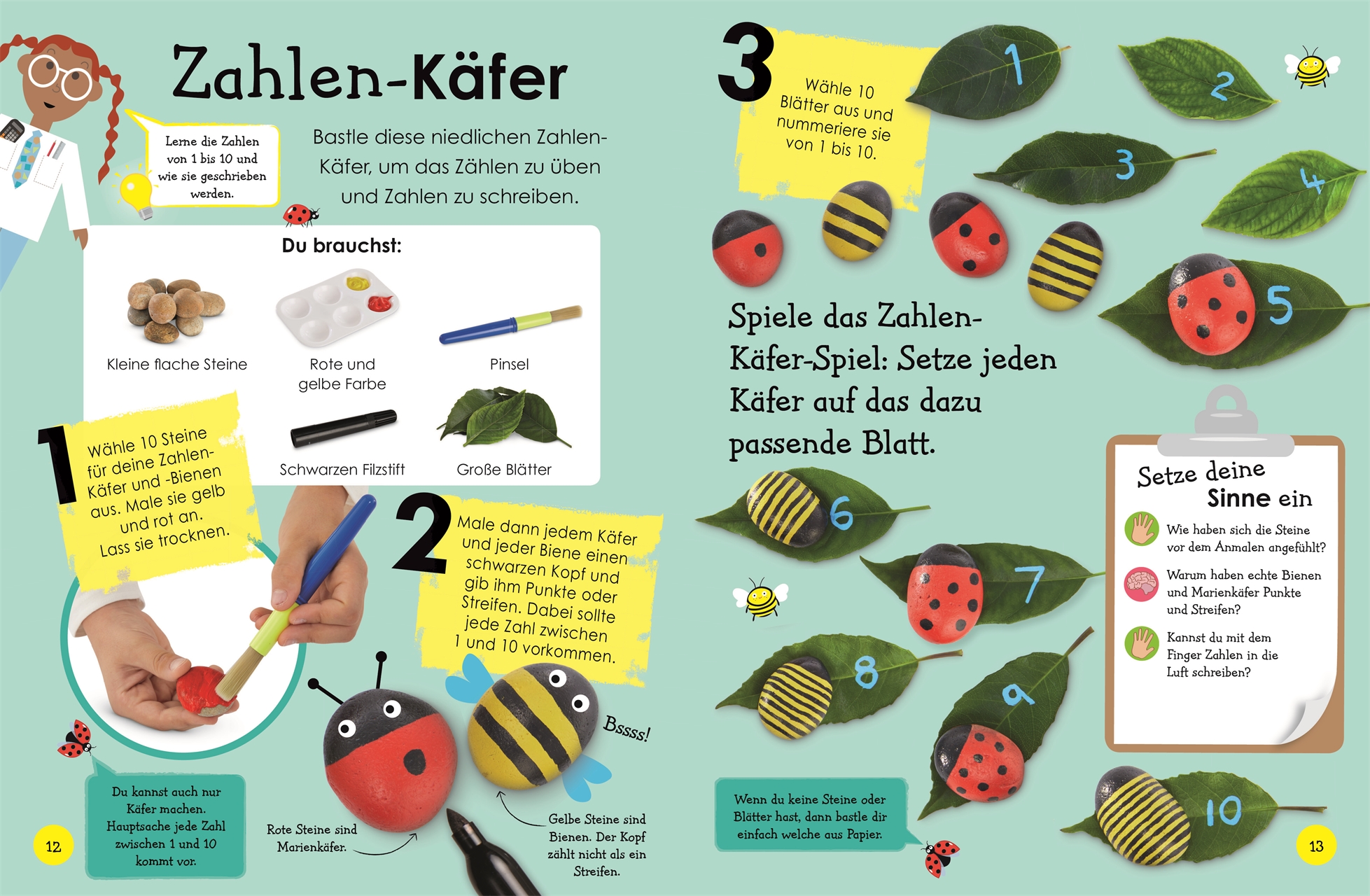 Zahlen-Käfer

Lerne die Zahlen von 1 bis 10 und wie sie geschrieben werden.

Bastle diese niedlichen Zahlen-Käfer, um das Zählen zu üben und Zahlen zu schreiben.

Du brauchst:

Kleine flache Steine

Rote und gelbe Farbe

Pinsel

Schwarzen Filzstift

Große Blätter

1 Wähle 10 Steine für deine Zahlen-Käfer und -Bienen aus. Male sie gelb und rot an. Lass sie trocknen.

2 Male dann jedem Käfer und jeder Biene einen schwarzen Kopf und gib ihm Punkte oder Streifen. Dabei sollte jede Zahl zwischen 1 und 10 vorkommen.

Bssss!

Du kannst auch nur Käfer machen. Hauptsache jede Zahl zwischen 1 und 10 kommt vor.

Rote Steine sind Marienkäfer.

Gelbe Steine sind Bienen. Der Kopf zählt nicht als ein Streifen.

12

3 Wähle 10 Blätter aus und nummeriere sie von 1 bis 10.

1 2 3 4 5

Spiele das Zahlen-Käfer-Spiel: Setze jeden Käfer auf das dazu passende Blatt.

6 7 8 9 10

Setze deine Sinne ein

Wie haben sich die Steine vor dem Anmalen angefühlt?

Warum haben echte Bienen und Marienkäfer Punkte und Streifen?

Kannst du mit dem Finger Zahlen in die Luft schreiben?

Wenn du keine Steine oder Blätter hast, dann bastle dir einfach welche aus Papier.

13