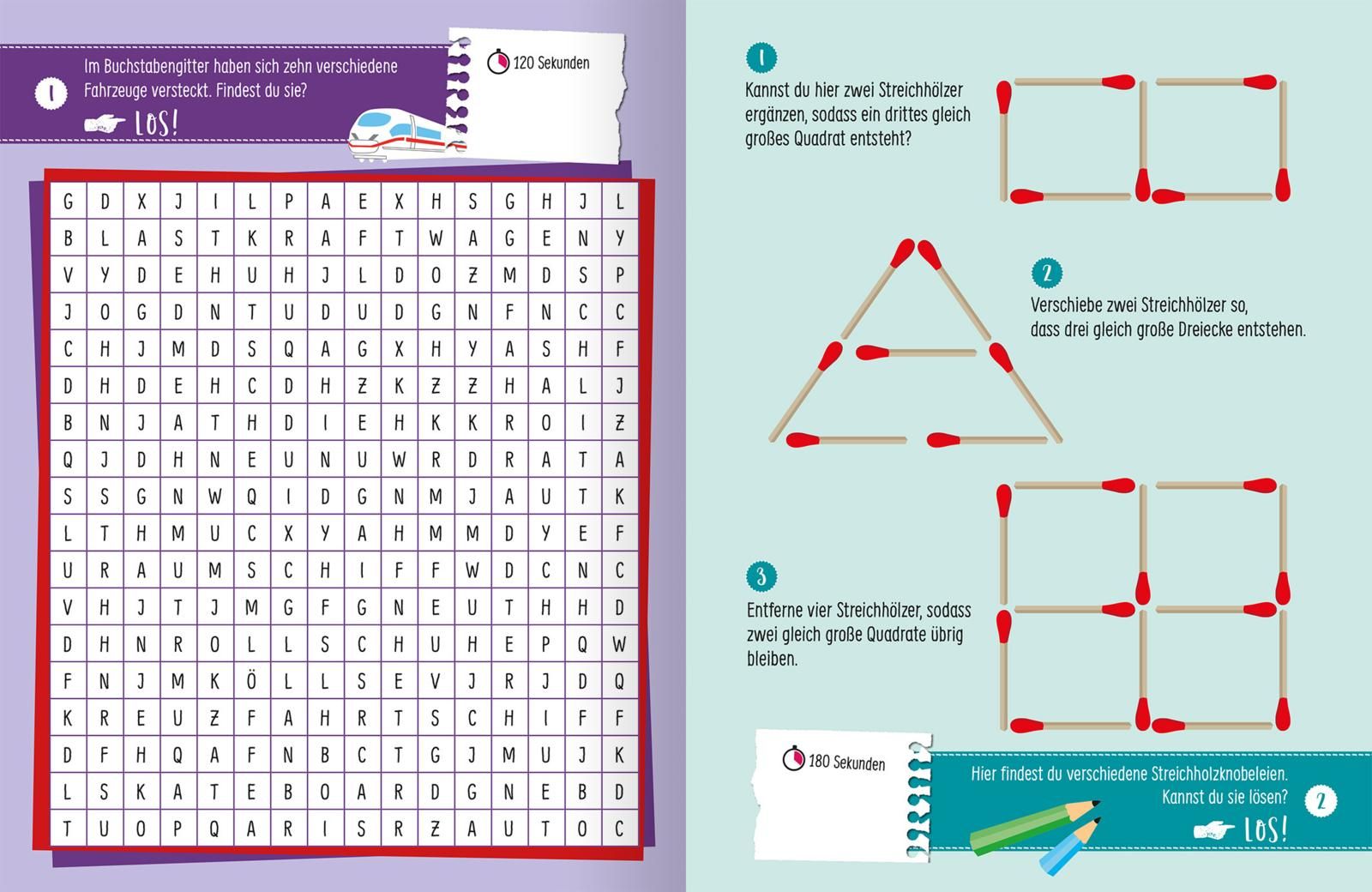 1

Im Buchstabengitter haben sich zehn verschiedene Fahrzeuge versteckt. Findest du sie?

LOS!

120 Sekunden

| G | D | X | J | I | L | P | A | E | X | H | S | G | H | J | L |
|---|---|---|---|---|---|---|---|---|---|---|---|---|---|---|---|
| B | L | A | S | T | K | R | A | F | T | W | A | G | E | N | Y |
| V | Y | D | E | H | U | H | J | L | D | O | Z | M | D | S | P |
| J | O | G | D | N | T | U | D | U | D | G | N | F | N | C | C |
| C | H | J | M | D | S | Q | A | G | X | H | Y | A | S | H | F |
| D | H | D | E | H | C | D | H | Z | K | Z | Z | H | A | L | J |
| B | N | J | A | T | H | D | I | E | H | K | K | R | O | I | Z |
| Q | J | D | H | N | E | U | N | U | W | R | D | R | A | T | A |
| S | S | G | N | W | Q | I | D | G | N | M | J | A | U | T | K |
| L | T | H | M | U | C | X | Y | A | H | M | M | D | Y | E | F |
| U | R | A | U | M | S | C | H | I | F | F | W | D | C | N | C |
| V | H | J | T | J | M | G | F | G | N | E | U | T | H | H | D |
| D | H | N | R | O | L | L | S | C | H | U | H | E | P | Q | W |
| F | N | J | M | K | Ö | L | L | S | E | V | J | R | J | D | Q |
| K | R | E | U | Z | F | A | H | R | T | S | C | H | I | F | F |
| D | F | H | Q | A | F | N | B | C | T | G | J | M | U | J | K |
| L | S | K | A | T | E | B | O | A | R | D | G | N | E | B | D |
| T | U | O | P | Q | A | R | I | S | R | Z | A | U | T | O | C |

1

Kannst du hier zwei Streichhölzer ergänzen, sodass ein drittes gleich großes Quadrat entsteht?

2

Verschiebe zwei Streichhölzer so, dass drei gleich große Dreiecke entstehen.

3

Entferne vier Streichhölzer, sodass zwei gleich große Quadrate übrig bleiben.

180 Sekunden

Hier findest du verschiedene Streichholzknobeleien. Kannst du sie lösen?

2

LOS!