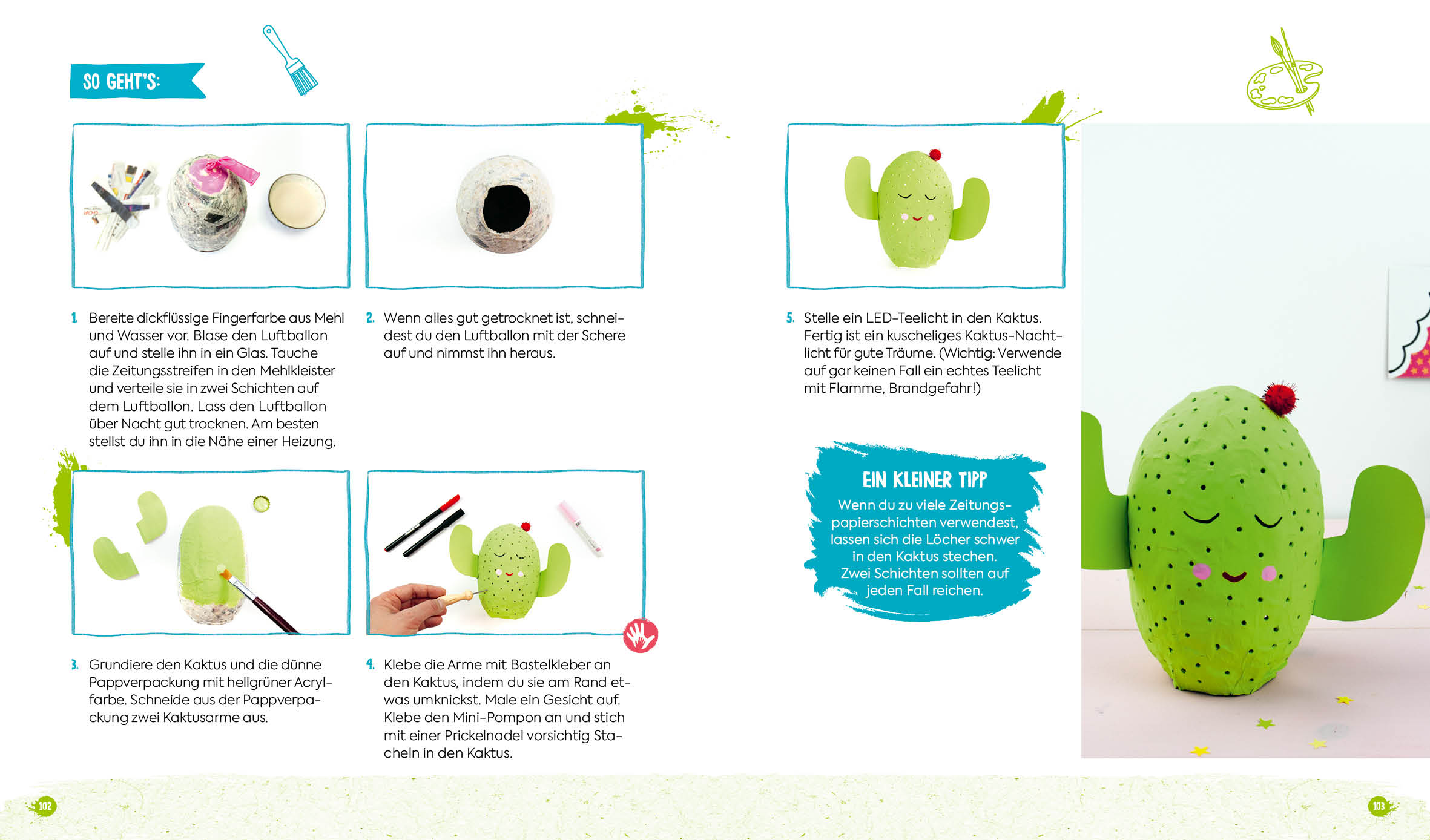 SO GEHT'S:

1. Bereite dickflüssige Fingerfarbe aus Mehl und Wasser vor. Blase den Luftballon auf und stelle ihn in ein Glas. Tauche die Zeitungsstreifen in den Mehlkleister und verteile sie in zwei Schichten auf dem Luftballon. Lass den Luftballon über Nacht gut trocknen. Am besten stellst du ihn in die Nähe einer Heizung.

2. Wenn alles gut getrocknet ist, schneidest du den Luftballon mit der Schere auf und nimmst ihn heraus.

3. Grundiere den Kaktus und die dünne Pappverpackung mit hellgrüner Acrylfarbe. Schneide aus der Pappverpackung zwei Kaktusarme aus.

4. Klebe die Arme mit Bastelkleber an den Kaktus, indem du sie am Rand etwas umknickst. Male ein Gesicht auf. Klebe den Mini-Pompon an und stich mit einer Prickelnadel vorsichtig Stacheln in den Kaktus.

5. Stelle ein LED-Teelicht in den Kaktus. Fertig ist ein kuscheliges Kaktus-Nachtlicht für gute Träume. (Wichtig: Verwende auf gar keinen Fall ein echtes Teelicht mit Flamme, Brandgefahr!)

EIN KLEINER TIPP
Wenn du zu viele Zeitungspapierschichten verwendest, lassen sich die Löcher schwer in den Kaktus stechen. Zwei Schichten sollten auf jeden Fall reichen.

102

103