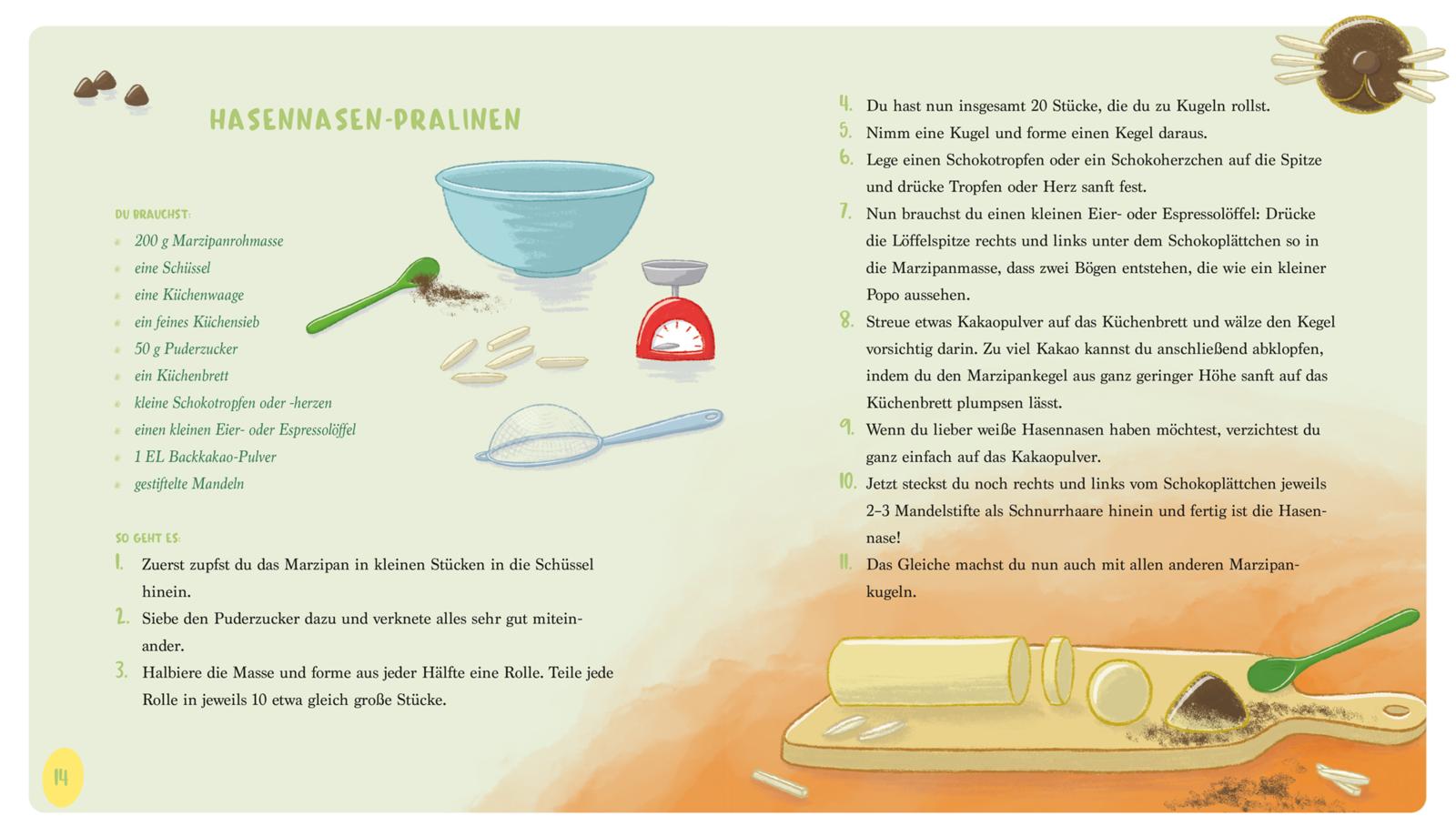 HASENNASEN-PRALINEN

DU BRAUCHST:
- 200 g Marzipanrohmasse
- eine Schüssel
- eine Küchenwaage
- ein feines Küchensieb
- 50 g Puderzucker
- ein Küchenbrett
- kleine Schokotropfen oder -herzen
- einen kleinen Eier- oder Espressolöffel
- 1 EL Backkakao-Pulver
- gestiftelte Mandeln

SO GEHT ES:
1. Zuerst zupfst du das Marzipan in kleinen Stücken in die Schüssel hinein.
2. Siebe den Puderzucker dazu und verknete alles sehr gut miteinander.
3. Halbiere die Masse und forme aus jeder Hälfte eine Rolle. Teile jede Rolle in jeweils 10 etwa gleich große Stücke.
4. Du hast nun insgesamt 20 Stücke, die du zu Kugeln rollst.
5. Nimm eine Kugel und forme einen Kegel daraus.
6. Lege einen Schokotropfen oder ein Schokoherzchen auf die Spitze und drücke Tropfen oder Herz sanft fest.
7. Nun brauchst du einen kleinen Eier- oder Espressolöffel: Drücke die Löffelspitze rechts und links unter dem Schokoplättchen so in die Marzipanmasse, dass zwei Bögen entstehen, die wie ein kleiner Popo aussehen.
8. Streue etwas Kakaopulver auf das Küchenbrett und wälze den Kegel vorsichtig darin. Zu viel Kakao kannst du anschließend abklopfen, indem du den Marzipankegel aus ganz geringer Höhe sanft auf das Küchenbrett plumpsen lässt.
9. Wenn du lieber weiße Hasennasen haben möchtest, verzichtest du ganz einfach auf das Kakaopulver.
10. Jetzt steckst du noch rechts und links vom Schokoplättchen jeweils 2–3 Mandelstifte als Schnurrhaare hinein und fertig ist die Hasennase!
11. Das Gleiche machst du nun auch mit allen anderen Marzipankugeln.

14