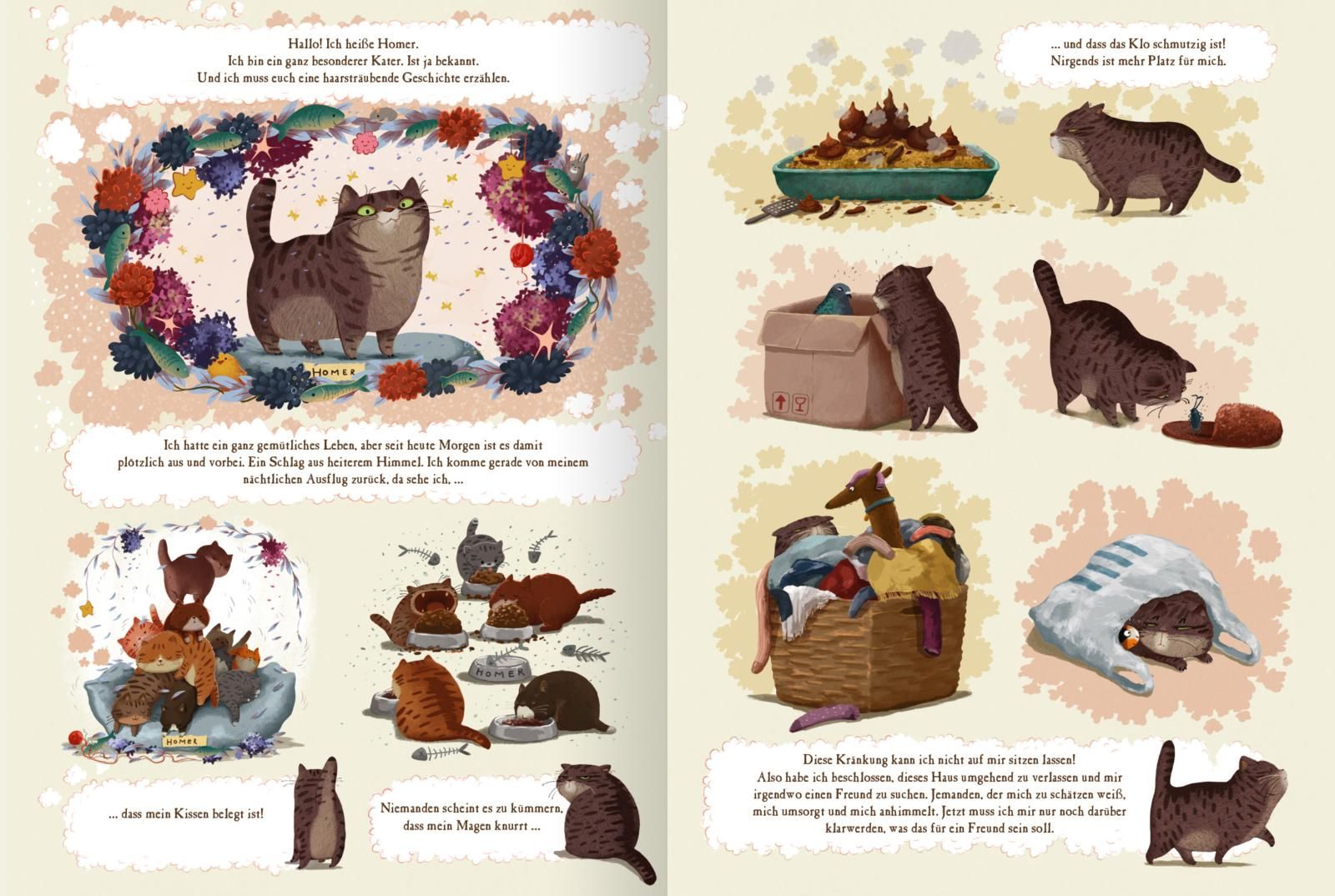 Hallo! Ich heiße Homer.
Ich bin ein ganz besonderer Kater. Ist ja bekannt.
Und ich muss euch eine haarsträubende Geschichte erzählen.

HOMER

Ich hatte ein ganz gemütliches Leben, aber seit heute Morgen ist es damit plötzlich aus und vorbei. Ein Schlag aus heiterem Himmel. Ich komme gerade von meinem nächtlichen Ausflug zurück, da sehe ich, ...

HOMER

HOMER

... dass mein Kissen belegt ist!

Niemanden scheint es zu kümmern, dass mein Magen knurrt ...

... und dass das Klo schmutzig ist!
Nirgends ist mehr Platz für mich.

Diese Kränkung kann ich nicht auf mir sitzen lassen!
Also habe ich beschlossen, dieses Haus umgehend zu verlassen und mir irgendwo einen Freund zu suchen. Jemanden, der mich zu schätzen weiß, mich umsorgt und mich anhimmelt. Jetzt muss ich mir nur noch darüber klarwerden, was das für ein Freund sein soll.