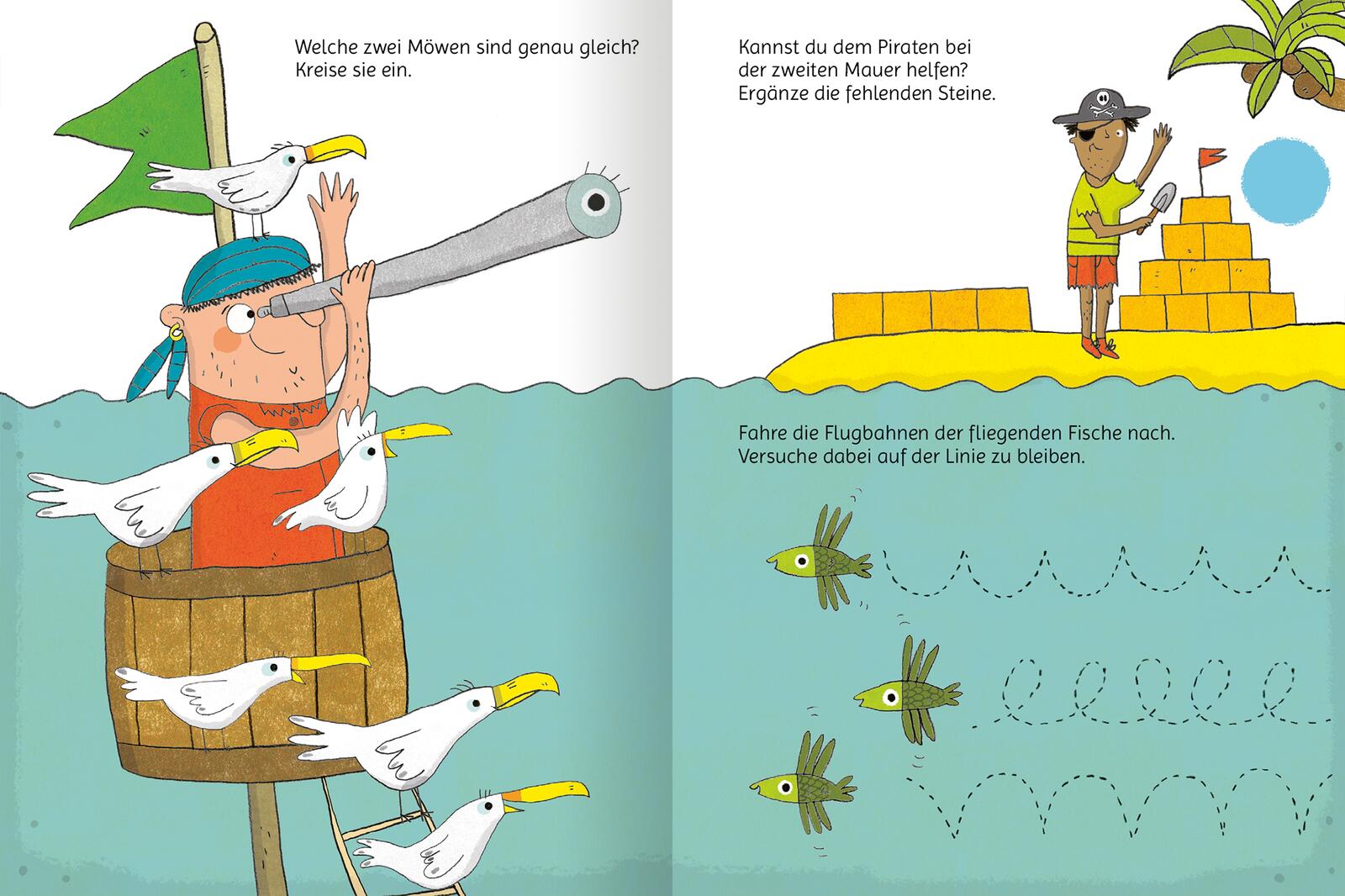 Welche zwei Möwen sind genau gleich?
Kreise sie ein.

Kannst du dem Piraten bei der zweiten Mauer helfen?
Ergänze die fehlenden Steine.

Fahre die Flugbahnen der fliegenden Fische nach.
Versuche dabei auf der Linie zu bleiben.