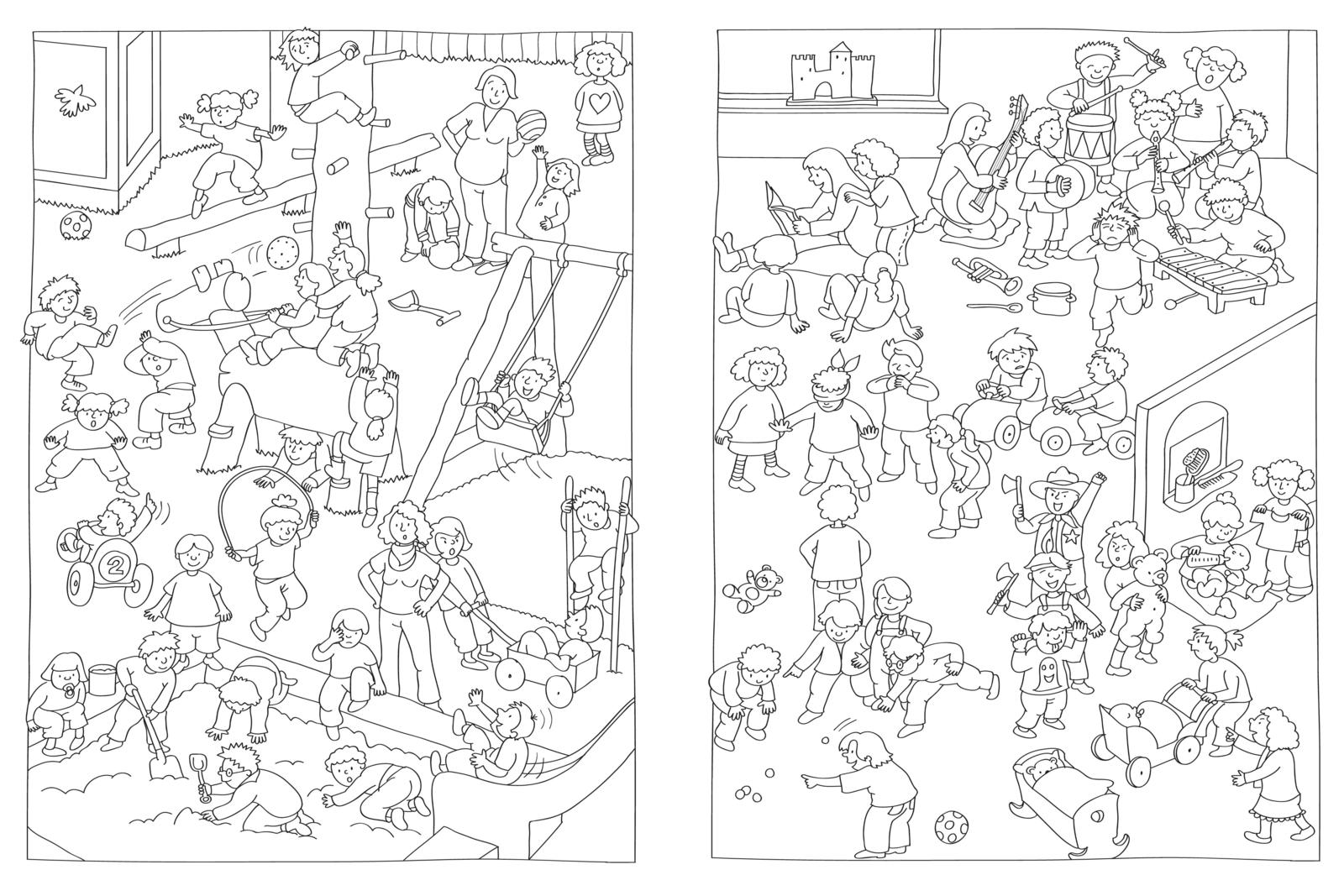 2