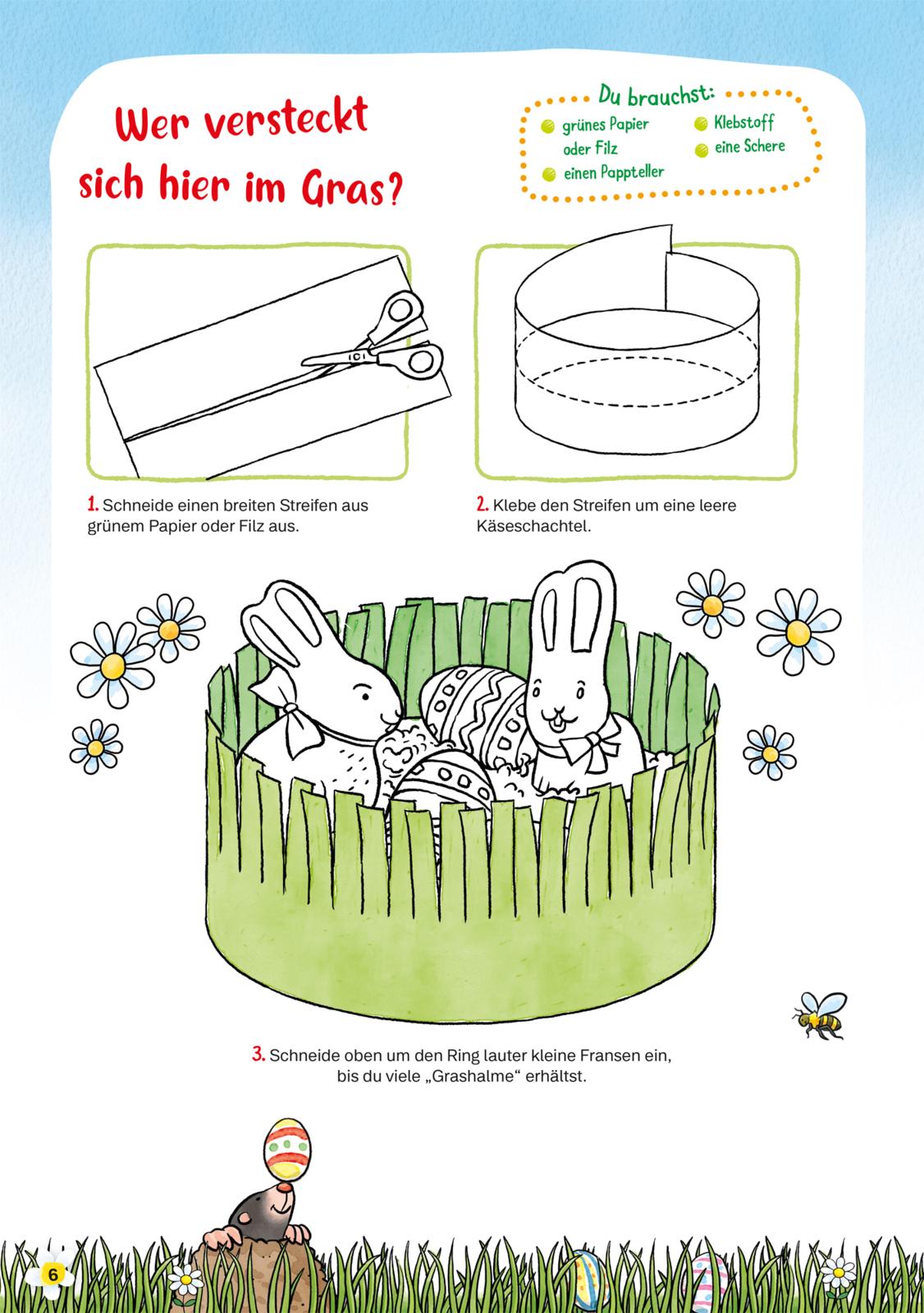 Wer versteckt sich hier im Gras?

Du brauchst:
grünes Papier oder Filz
einen Pappteller
Klebstoff
eine Schere

1. Schneide einen breiten Streifen aus grünem Papier oder Filz aus.

2. Klebe den Streifen um eine leere Käseschachtel.

3. Schneide oben um den Ring lauter kleine Fransen ein, bis du viele „Grashalme“ erhältst.

6