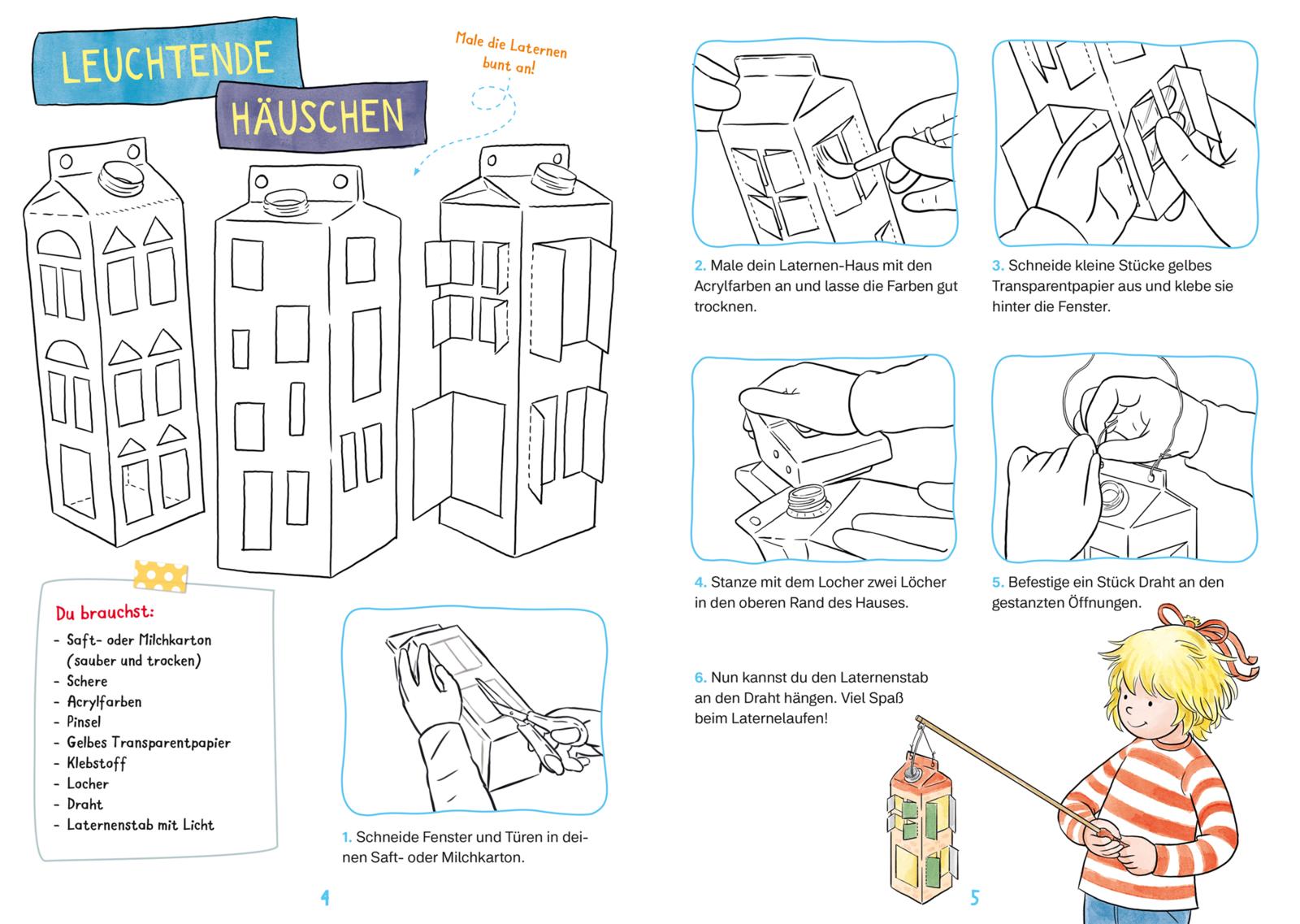 LEUCHTENDE HÄUSCHEN

Male die Laternen bunt an!

Du brauchst:
- Saft- oder Milchkarton (sauber und trocken)
- Schere
- Acrylfarben
- Pinsel
- Gelbes Transparentpapier
- Klebstoff
- Locher
- Draht
- Laternenstab mit Licht

1. Schneide Fenster und Türen in deinen Saft- oder Milchkarton.

4

2. Male dein Laternen-Haus mit den Acrylfarben an und lasse die Farben gut trocknen.

3. Schneide kleine Stücke gelbes Transparentpapier aus und klebe sie hinter die Fenster.

4. Stanze mit dem Locher zwei Löcher in den oberen Rand des Hauses.

5. Befestige ein Stück Draht an den gestanzten Öffnungen.

6. Nun kannst du den Laternenstab an den Draht hängen. Viel Spaß beim Laternelaufen!

5