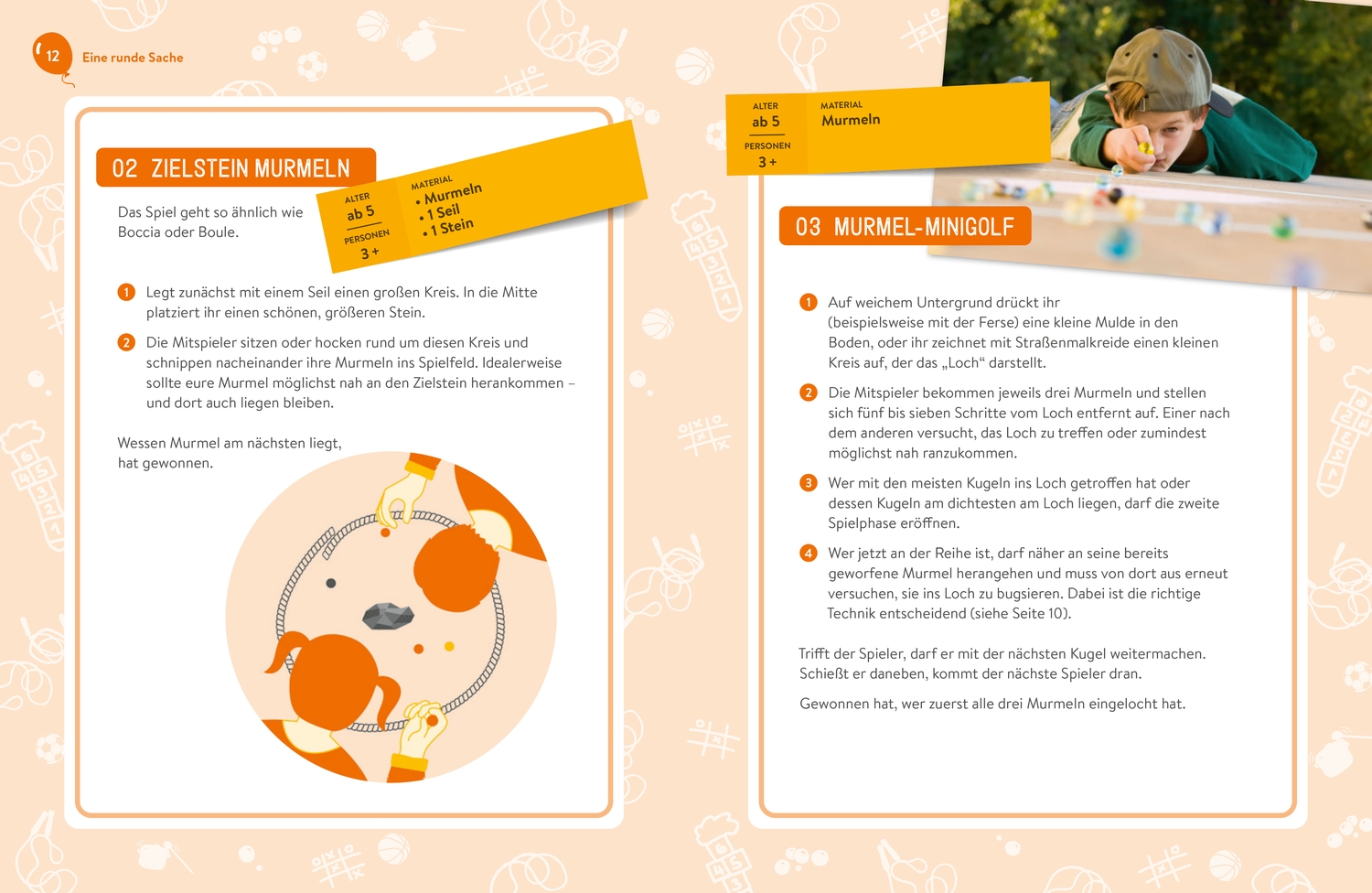 12 Eine runde Sache

02 ZIELSTEIN MURMELN

Das Spiel geht so ähnlich wie Boccia oder Boule.

ALTER
ab 5
PERSONEN
3 +

MATERIAL
• Murmeln
• 1 Seil
• 1 Stein

1 Legt zunächst mit einem Seil einen großen Kreis. In die Mitte platziert ihr einen schönen, größeren Stein.

2 Die Mitspieler sitzen oder hocken rund um diesen Kreis und schnippen nacheinander ihre Murmeln ins Spielfeld. Idealerweise sollte eure Murmel möglichst nah an den Zielstein herankommen – und dort auch liegen bleiben.

Wessen Murmel am nächsten liegt, hat gewonnen.

ALTER
ab 5
PERSONEN
3 +

MATERIAL
Murmeln

03 MURMEL-MINIGOLF

1 Auf weichem Untergrund drückt ihr (beispielsweise mit der Ferse) eine kleine Mulde in den Boden, oder ihr zeichnet mit Straßenmalkreide einen kleinen Kreis auf, der das „Loch“ darstellt.

2 Die Mitspieler bekommen jeweils drei Murmeln und stellen sich fünf bis sieben Schritte vom Loch entfernt auf. Einer nach dem anderen versucht, das Loch zu treffen oder zumindest möglichst nah ranzukommen.

3 Wer mit den meisten Kugeln ins Loch getroffen hat oder dessen Kugeln am dichtesten am Loch liegen, darf die zweite Spielphase eröffnen.

4 Wer jetzt an der Reihe ist, darf näher an seine bereits geworfene Murmel herangehen und muss von dort aus erneut versuchen, sie ins Loch zu bugsieren. Dabei ist die richtige Technik entscheidend (siehe Seite 10).

Trifft der Spieler, darf er mit der nächsten Kugel weitermachen. Schießt er daneben, kommt der nächste Spieler dran.

Gewonnen hat, wer zuerst alle drei Murmeln eingelocht hat.